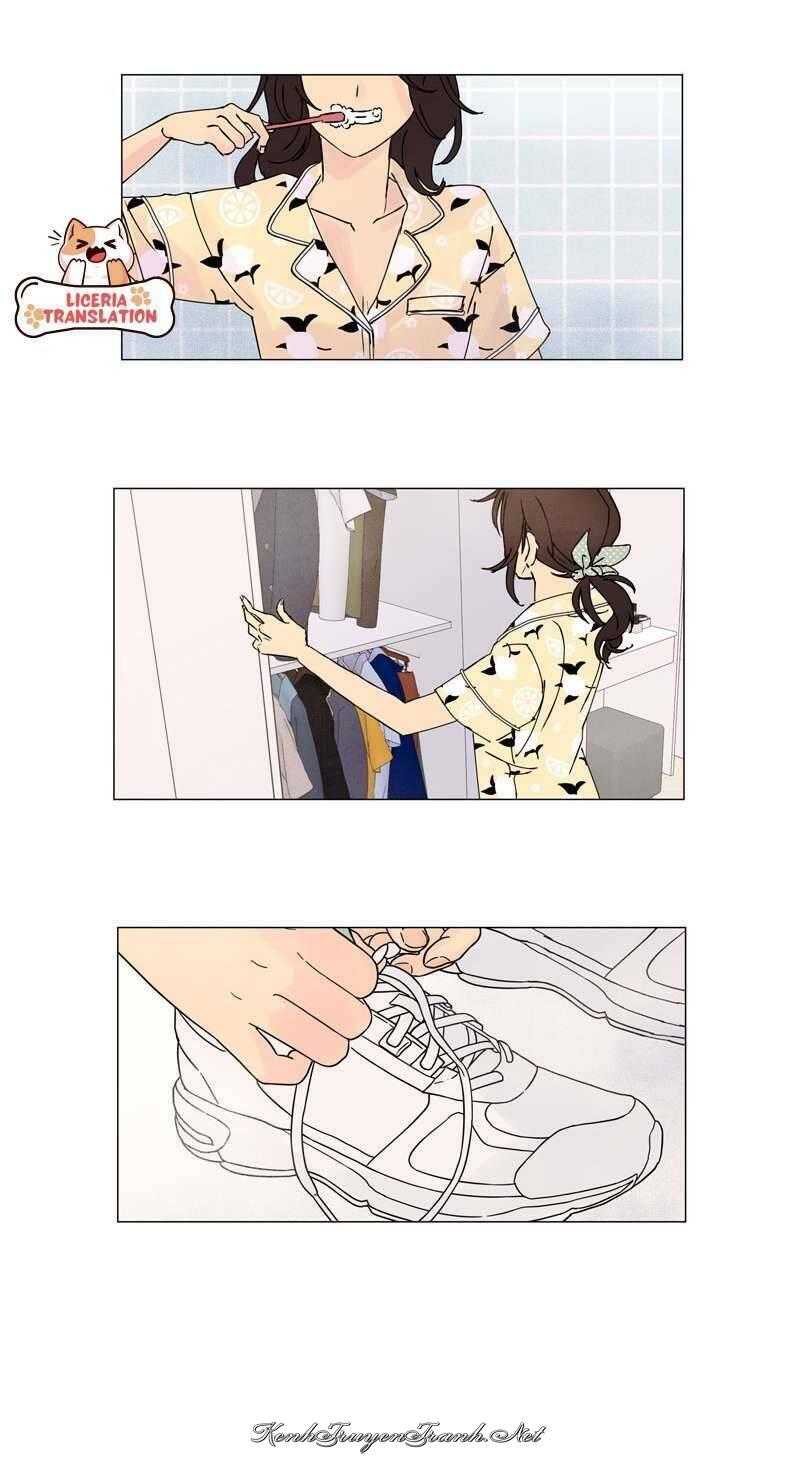 LICERIA TRANSLATION

KenhTruyenTranh.Net