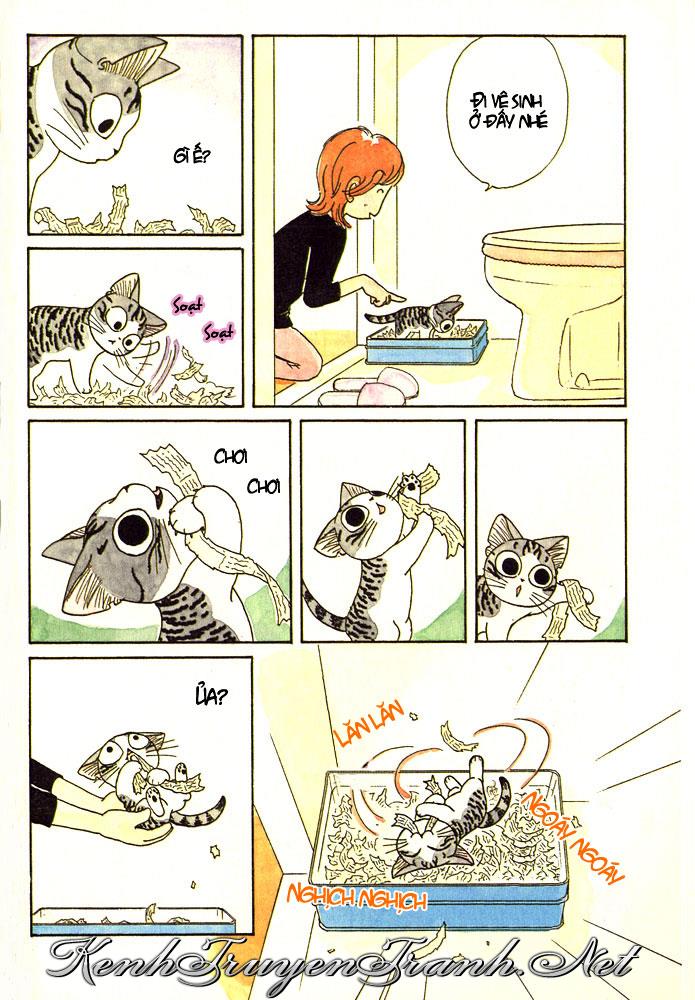 GÌ Ế?

ĐI VỆ SINH Ở ĐÂY NHÉ

Soạt

Soạt

CHƠI

CHƠI

ỦA?

LĂN LĂN

NGOÁY NGOÁY

NGHỊCH NGHỊCH

KenhTruyenTranh.Net